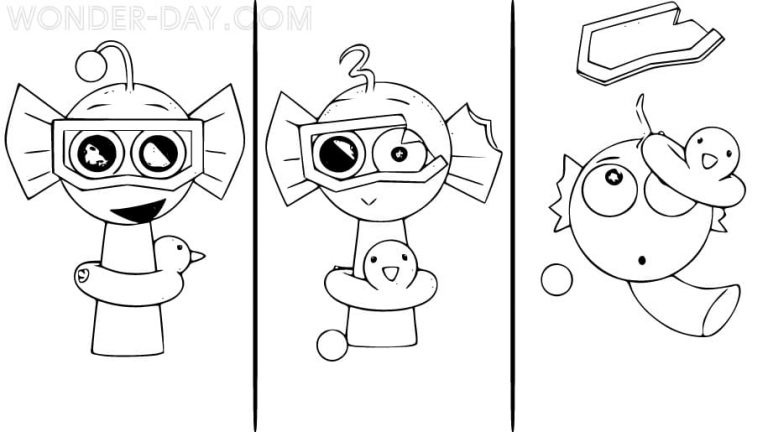 WONDER-DAY.COM